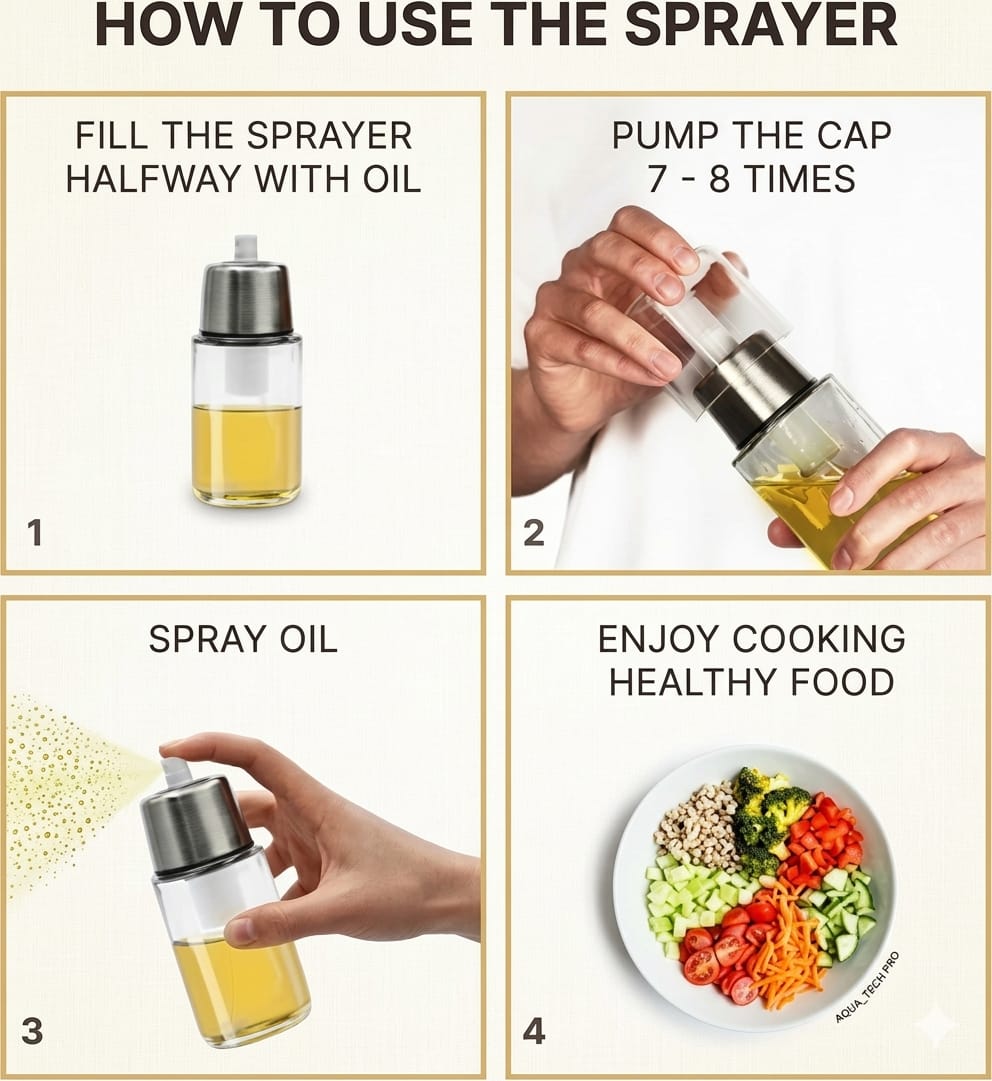 HOW TO USE THE SPRAYER

FILL THE SPRAYER HALFWAY WITH OIL

1

PUMP THE CAP 7 - 8 TIMES

2

SPRAY OIL

3

ENJOY COOKING HEALTHY FOOD

AQUA_TECH PRO

4